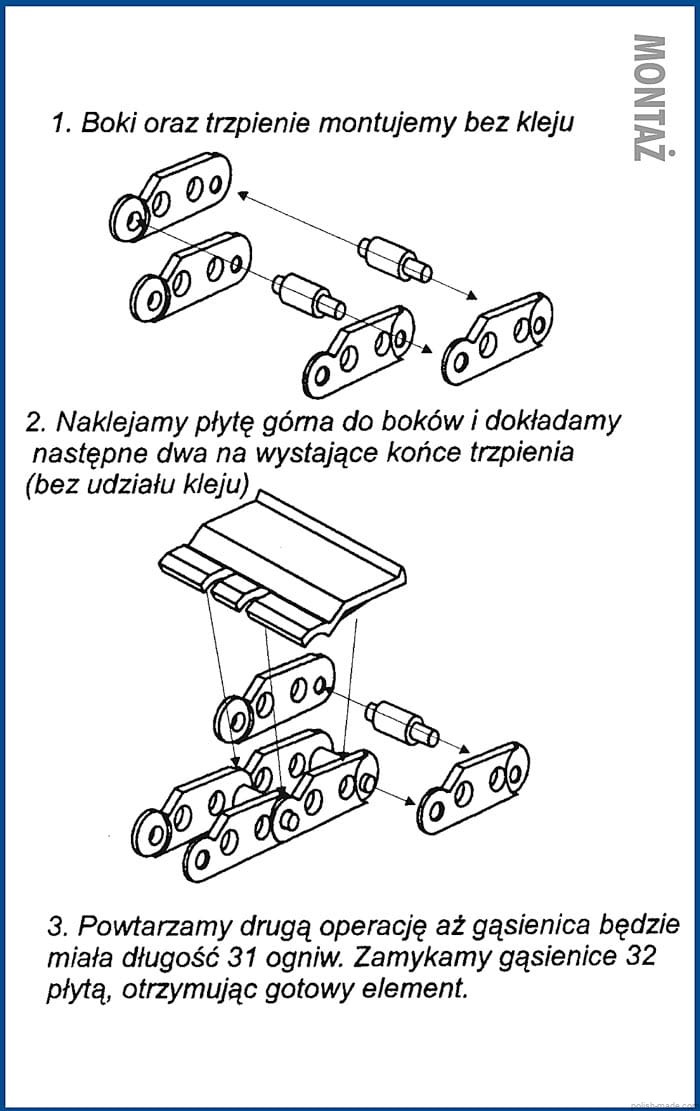 MONTAŻ

1. Boki oraz trzpienie montujemy bez kleju

2. Naklejamy płytę górna do boków i dokładamy następne dwa na wystające końce trzpienia (bez udziału kleju)

3. Powtarzamy drugą operację aż gąsienica będzie miała długość 31 ogniw. Zamykamy gąsienice 32 płytą, otrzymując gotowy element.

polishmade.com