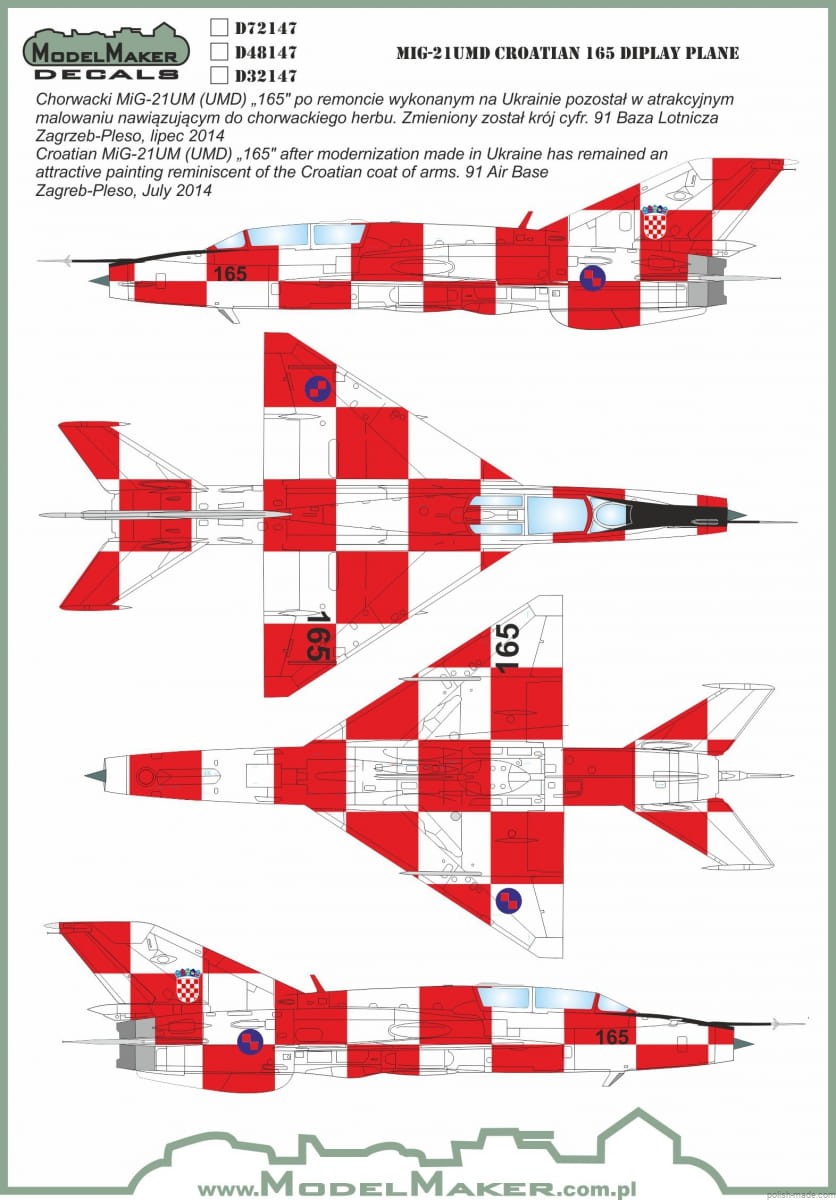 MODELMAKER DECALS

D72147
D48147
D32147

MIG-21UMD CROATIAN 165 DIPLAY PLANE

Chorwacki MiG-21UM (UMD) „165" po remoncie wykonanym na Ukrainie pozostał w atrakcyjnym malowaniu nawiązującym do chorwackiego herbu. Zmieniony został krój cyfr. 91 Baza Lotnicza Zagrzeb-Pleso, lipec 2014
Croatian MiG-21UM (UMD) „165" after modernization made in Ukraine has remained an attractive painting reminiscent of the Croatian coat of arms. 91 Air Base Zagreb-Pleso, July 2014

165

165

165

165

www.MODELMAKER.com.pl

polish-made.com