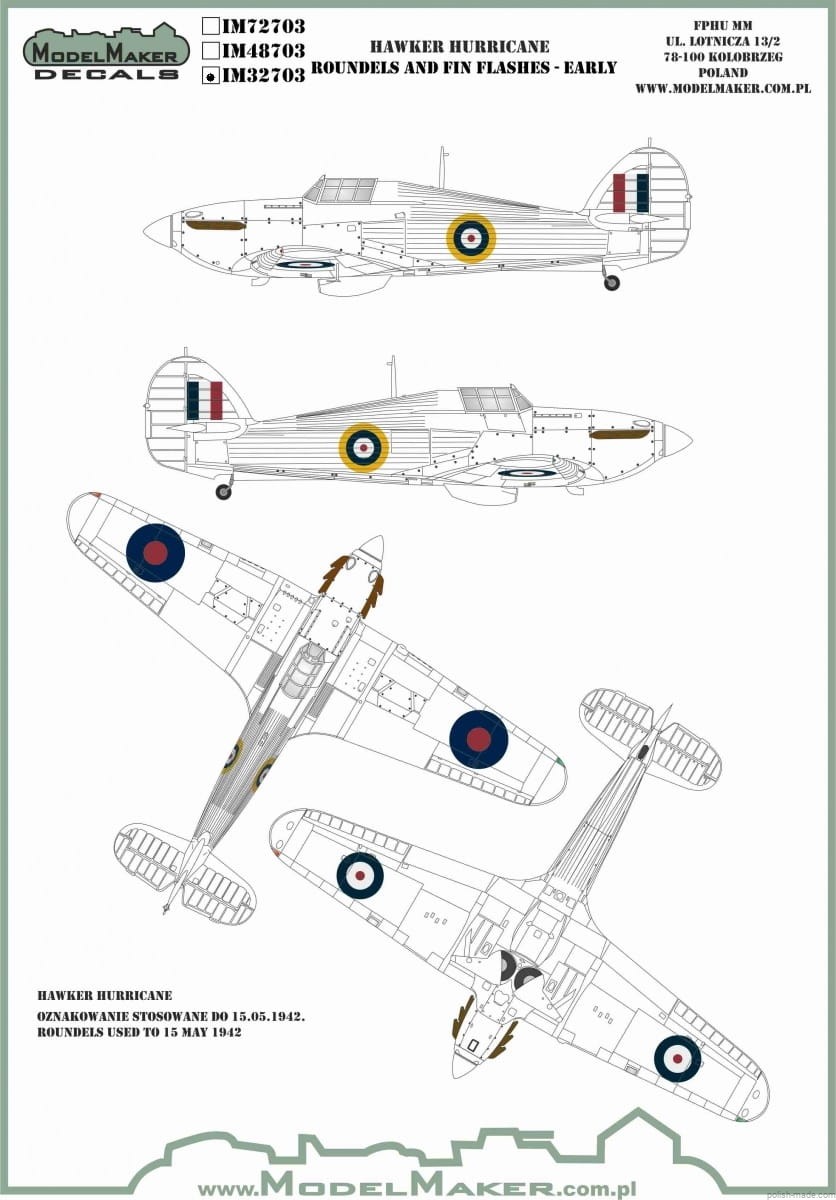 MODELMAKER DECALS

IM72703
IM48703
IM32703

HAWKER HURRICANE
ROUNDELS AND FIN FLASHES - EARLY

FPHU MM
UL. LOTNICZA 13/2
78-100 KOLOBRZEG
POLAND
WWW.MODELMAKER.COM.PL

HAWKER HURRICANE
OZNAKOWANIE STOSOWANE DO 15.05.1942.
ROUNDELS USED TO 15 MAY 1942

www.MODELMAKER.com.pl

polish-made.com