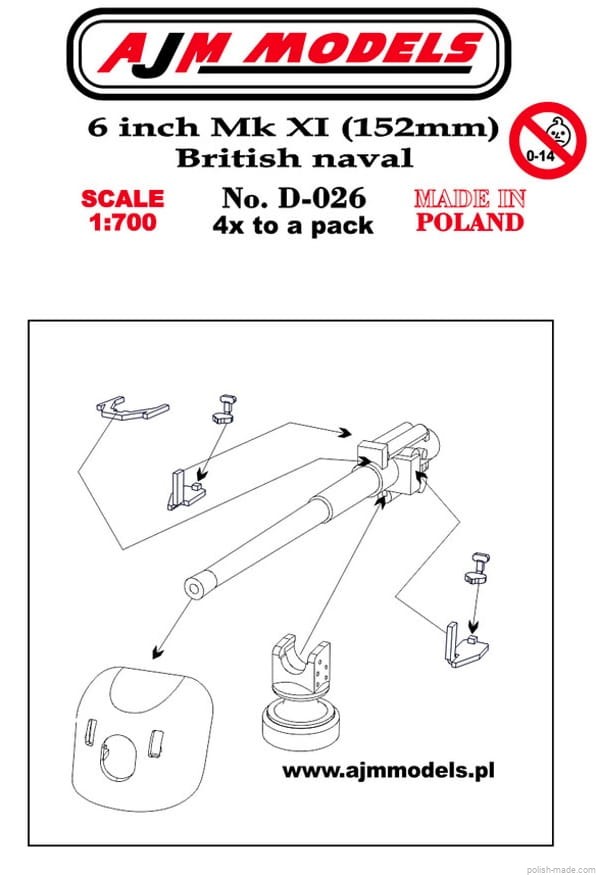 AJM MODELS

6 inch Mk XI (152mm)
British naval

0-14

SCALE
1:700

No. D-026
4x to a pack

MADE IN
POLAND

www.ajmmodels.pl

polish-made.com