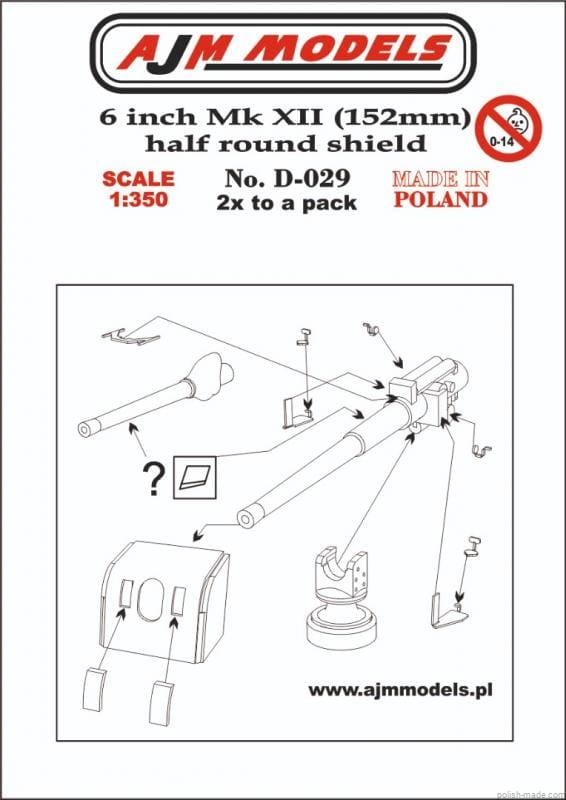 AJM MODELS

6 inch Mk XII (152mm)
half round shield

0-14

SCALE
1:350

No. D-029
2x to a pack

MADE IN
POLAND

?

www.ajmmodels.pl

polish-made.com