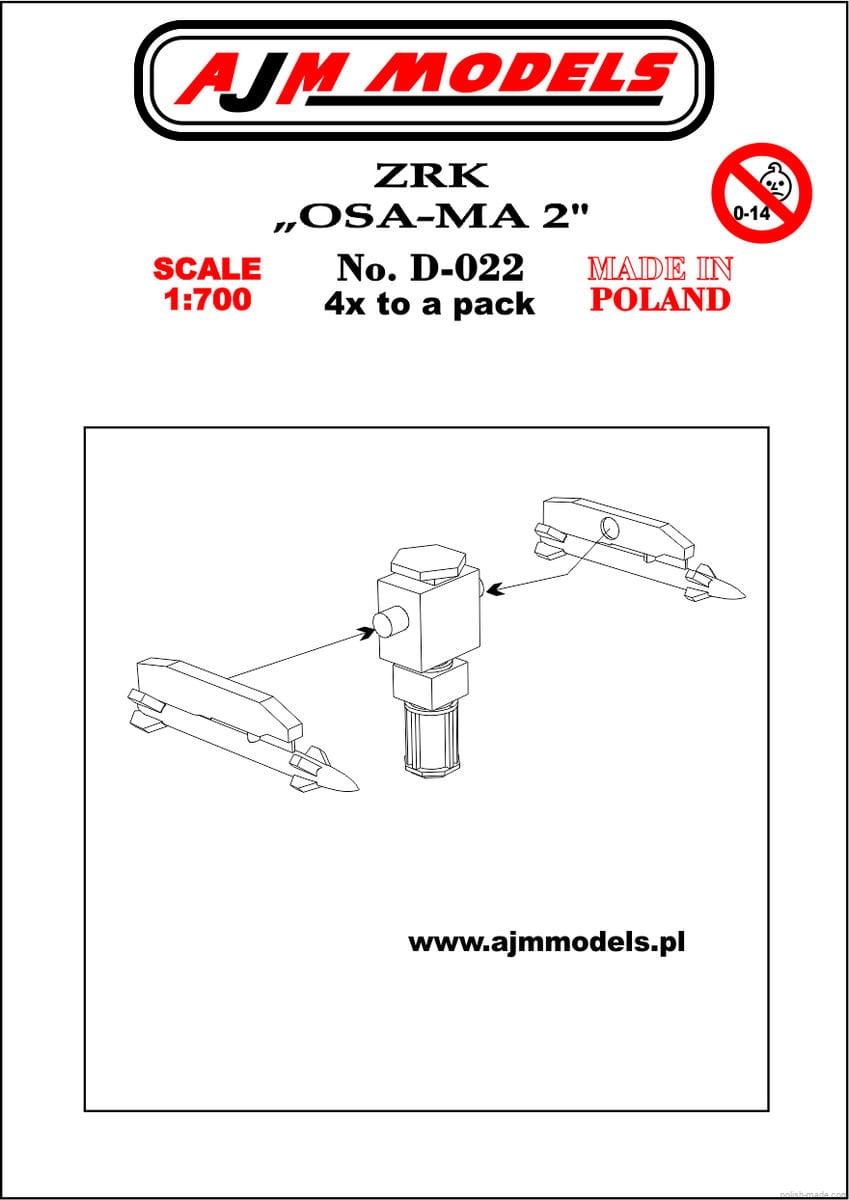 AJM MODELS

ZRK
„OSA-MA 2"

0-14

SCALE
1:700

No. D-022
4x to a pack

MADE IN
POLAND

www.ajmmodels.pl

polish-made.com