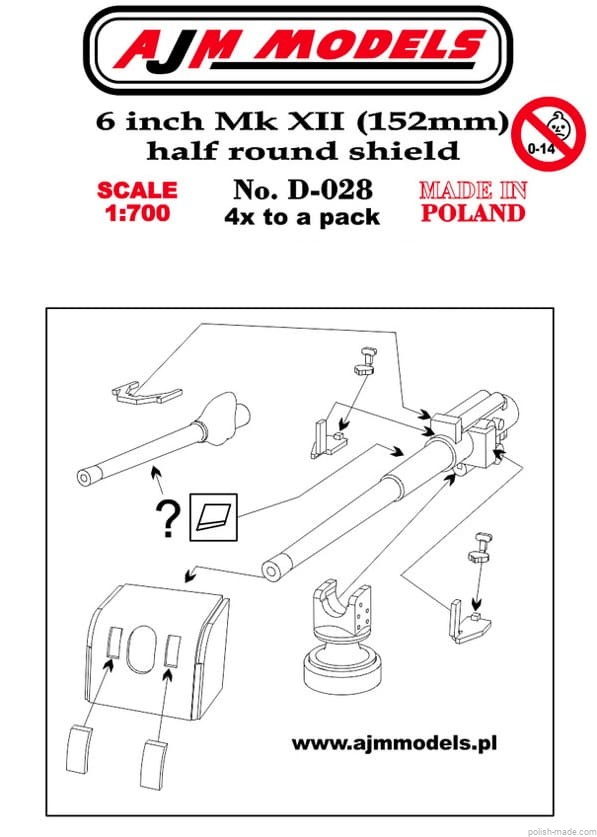 AJM MODELS

6 inch Mk XII (152mm)
half round shield

0-14

SCALE
1:700

No. D-028
4x to a pack

MADE IN
POLAND

?

www.ajmmodels.pl

polish-made.com