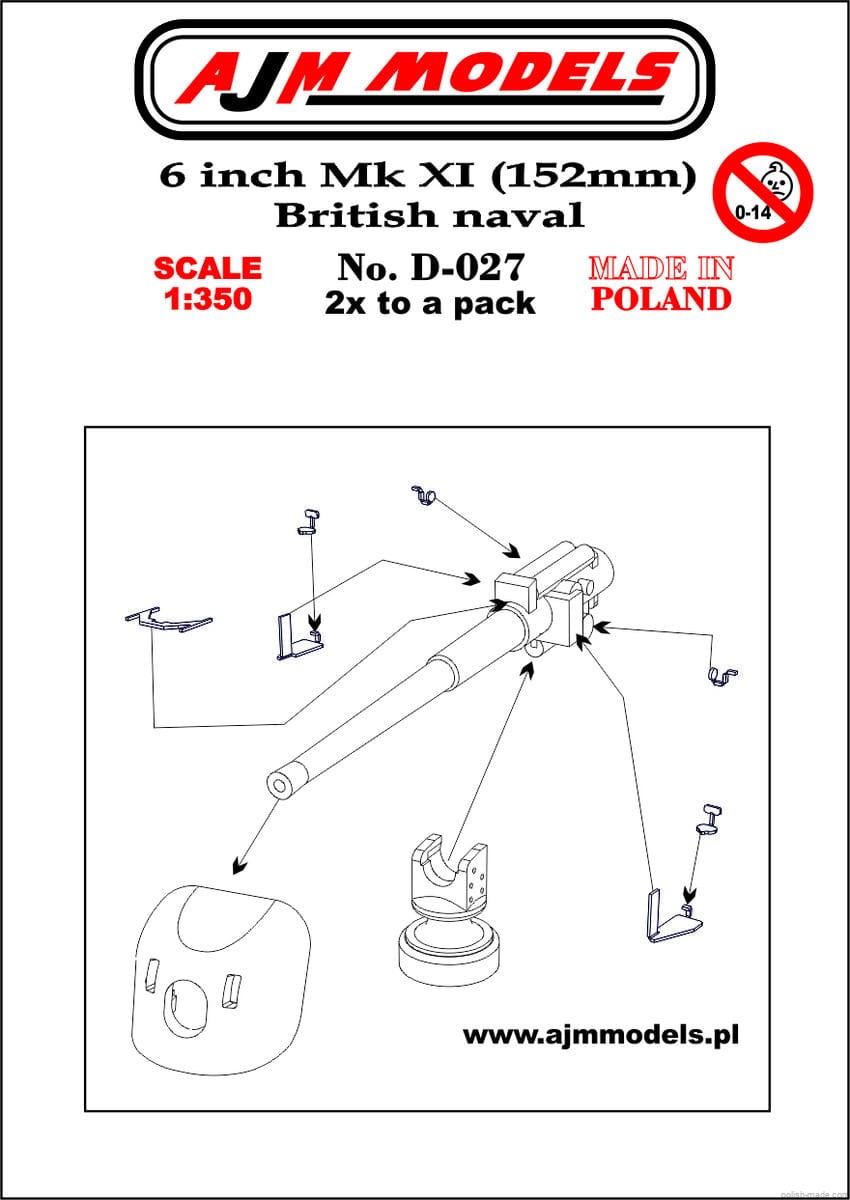 AJM MODELS

6 inch Mk XI (152mm)
British naval

0-14

SCALE
1:350

No. D-027
2x to a pack

MADE IN
POLAND

www.ajmmodels.pl

polish-made.com