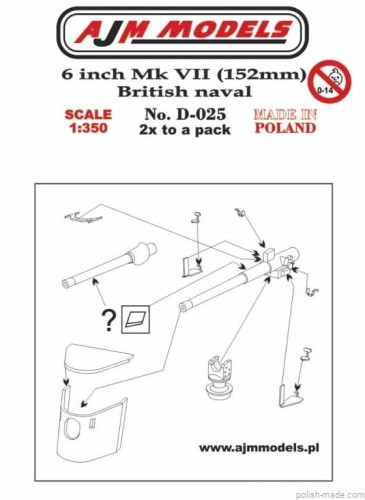 AJM MODELS

6 inch Mk VII (152mm)
British naval

0-14

SCALE
1:350

No. D-025
2x to a pack

MADE IN
POLAND

?

www.ajmmodels.pl

polish-made.com