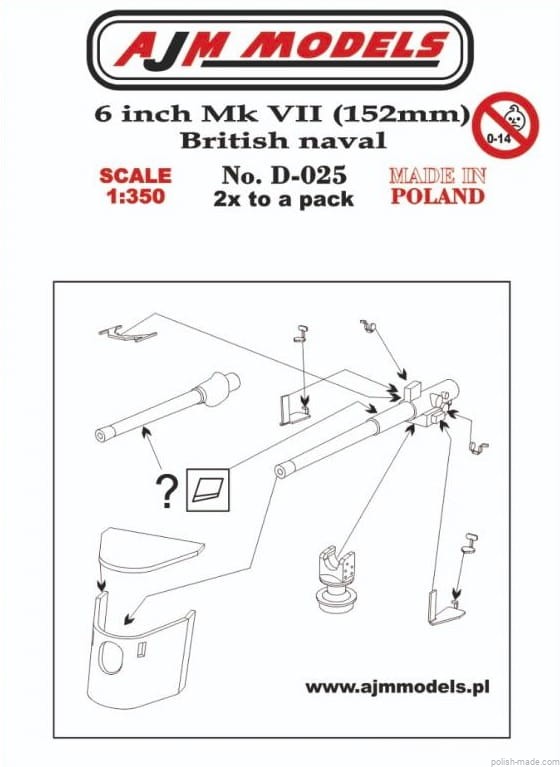 AJM MODELS

6 inch Mk VII (152mm)
British naval

0-14

SCALE
1:350

No. D-025
2x to a pack

MADE IN
POLAND

?

www.ajmmodels.pl

polish-made.com