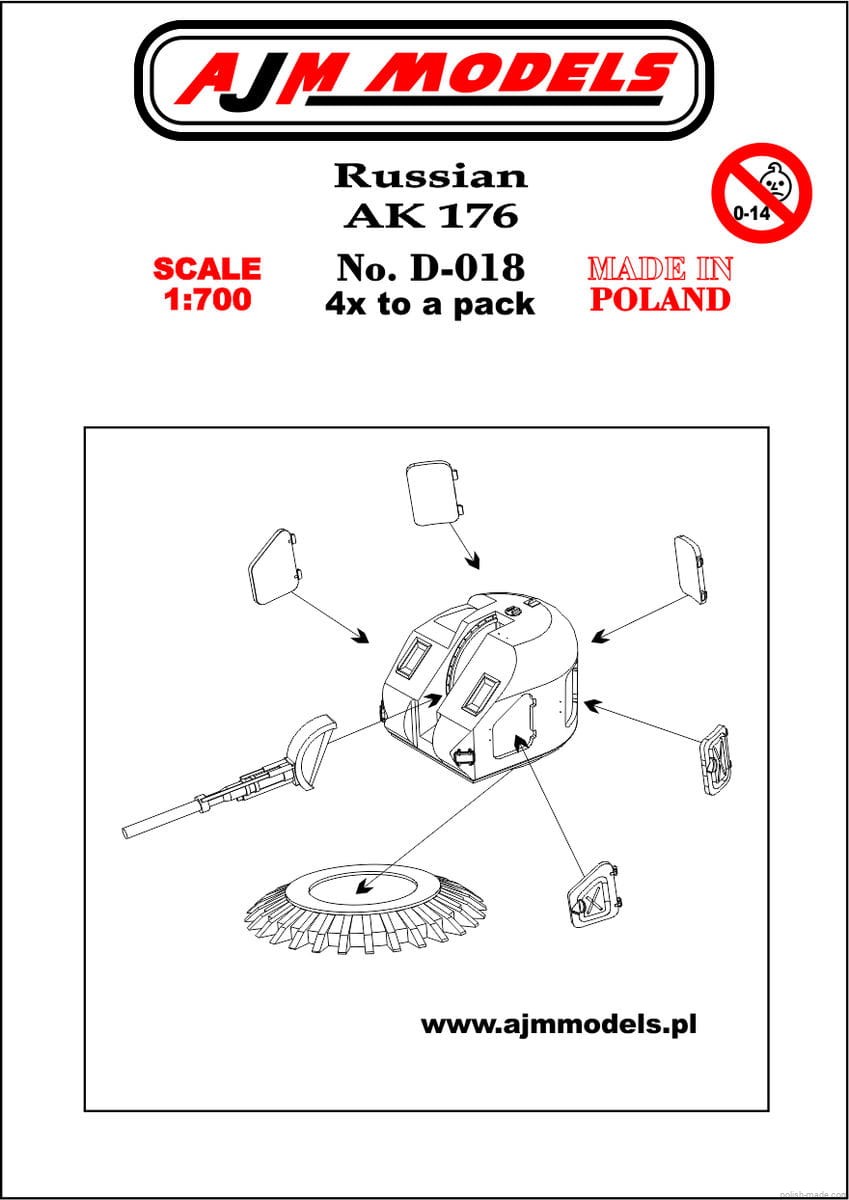 AJM MODELS

Russian
AK 176

0-14

SCALE
1:700

No. D-018
4x to a pack

MADE IN
POLAND

www.ajmmodels.pl

polish-made.com