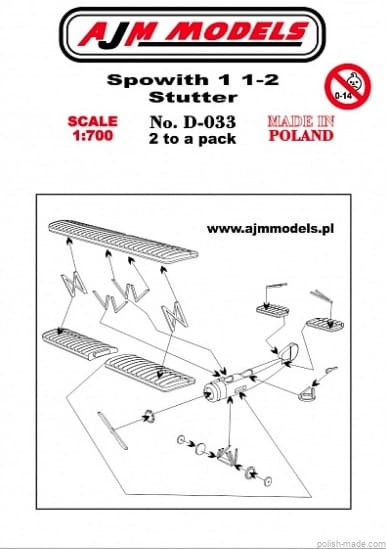 AJM MODELS

Spowith 1 1-2
Stutter

0-14

SCALE
1:700

No. D-033
2 to a pack

MADE IN
POLAND

www.ajmmodels.pl

polish-made.com