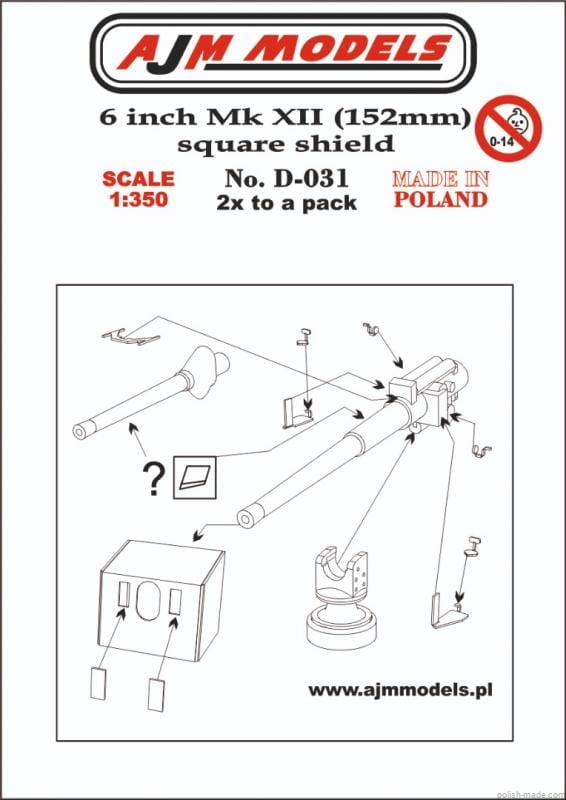 AJM MODELS

6 inch Mk XII (152mm)
square shield

0-14

SCALE
1:350

No. D-031
2x to a pack

MADE IN
POLAND

?

www.ajmmodels.pl

polish-made.com