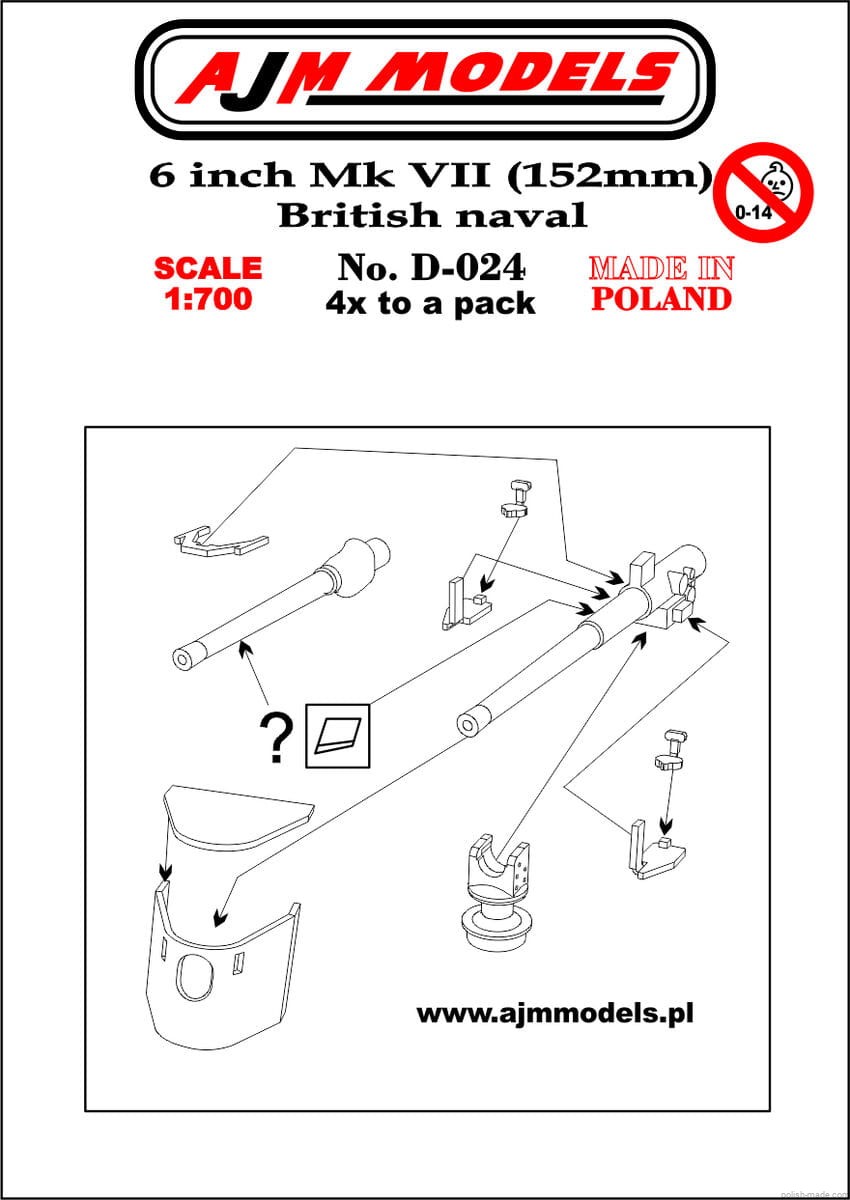 AJM MODELS

6 inch Mk VII (152mm)
British naval

0-14

SCALE
1:700

No. D-024
4x to a pack

MADE IN
POLAND

?

www.ajmmodels.pl

polish-made.com