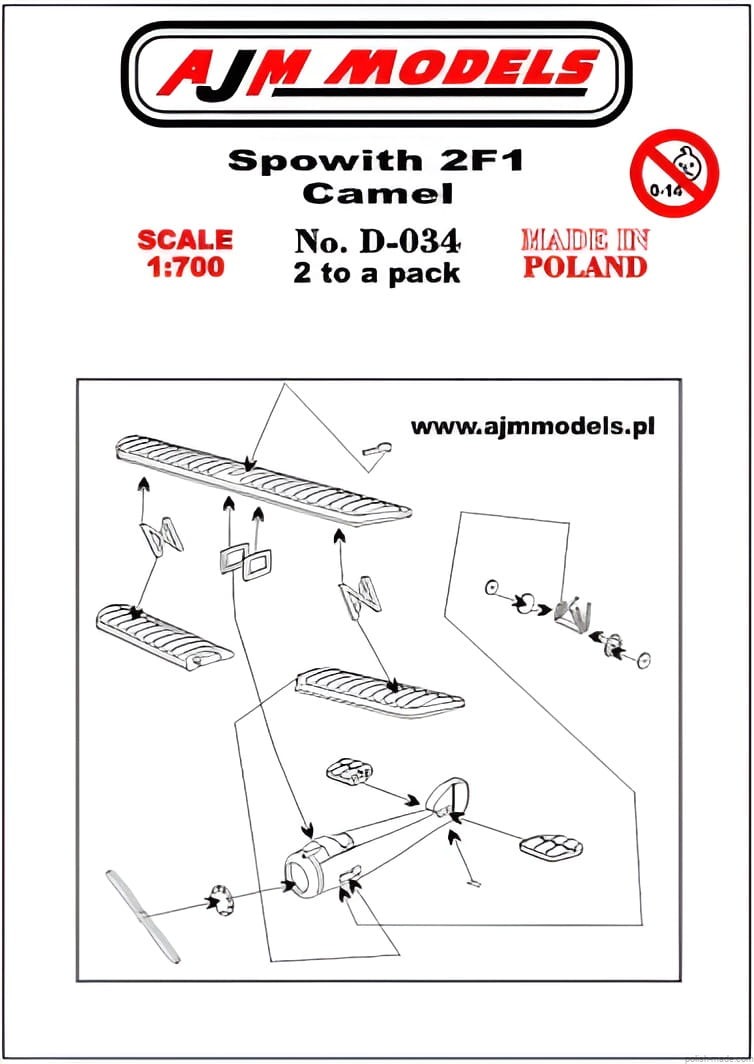 AJM MODELS

Spowith 2F1
Camel

0-14

SCALE
1:700

No. D-034
2 to a pack

MADE IN
POLAND

www.ajmmodels.pl