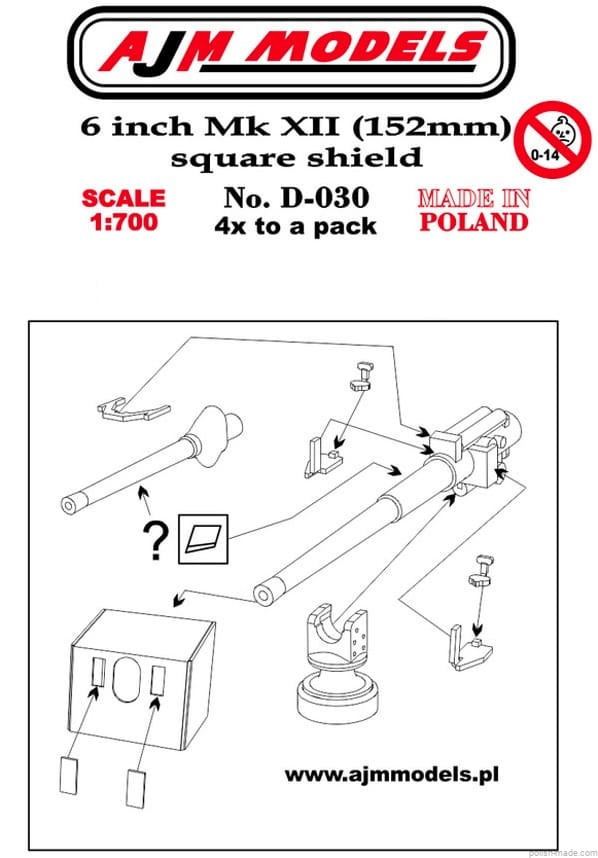 AJM MODELS

6 inch Mk XII (152mm) square shield

0-14

SCALE 1:700

No. D-030
4x to a pack

MADE IN POLAND

?

www.ajmmodels.pl

polish-made.com